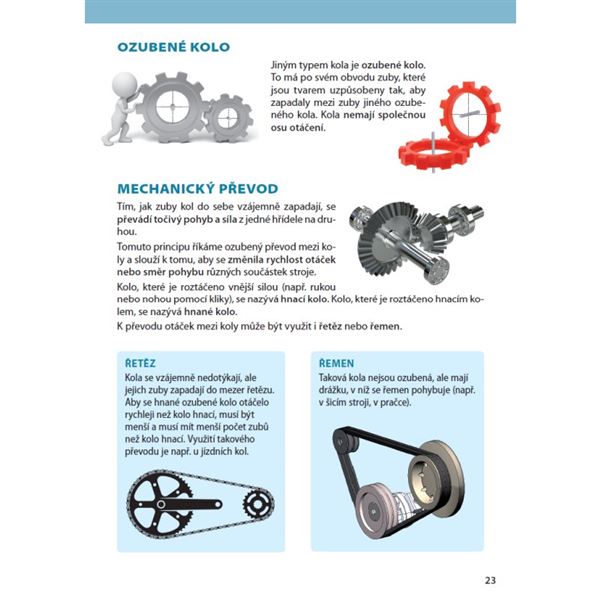 OZUBENÉ KOLO

Jiným typem kola je ozubené kolo. To má po svém obvodu zuby, které jsou tvarem uzpůsobeny tak, aby zapadaly mezi zuby jiného ozubeného kola. Kola nemají společnou osu otáčení.

MECHANICKÝ PŘEVOD

Tím, jak zuby kol do sebe vzájemně zapadají, se převádí točivý pohyb a síla z jedné hřídele na druhou.

Tomuto principu říkáme ozubený převod mezi koly a slouží k tomu, aby se změnila rychlost otáček nebo směr pohybu různých součástek stroje.

Kolo, které je roztáčeno vnější silou (např. rukou nebo nohou pomocí kliky), se nazývá hnací kolo. Kolo, které je roztáčeno hnacím kolem, se nazývá hnané kolo.

K převodu otáček mezi koly může být využit i řetěz nebo řemen.

ŘETĚZ
Kola se vzájemně nedotýkají, ale jejich zuby zapadají do mezer řetězu. Aby se hnané ozubené kolo otáčelo rychleji než kolo hnací, musí být menší a musí mít menší počet zubů než kolo hnací. Využití takového převodu je např. u jízdních kol.

ŘEMEN
Taková kola nejsou ozubená, ale mají drážku, v níž se řemen pohybuje (např. v šicím stroji, v pračce).

23