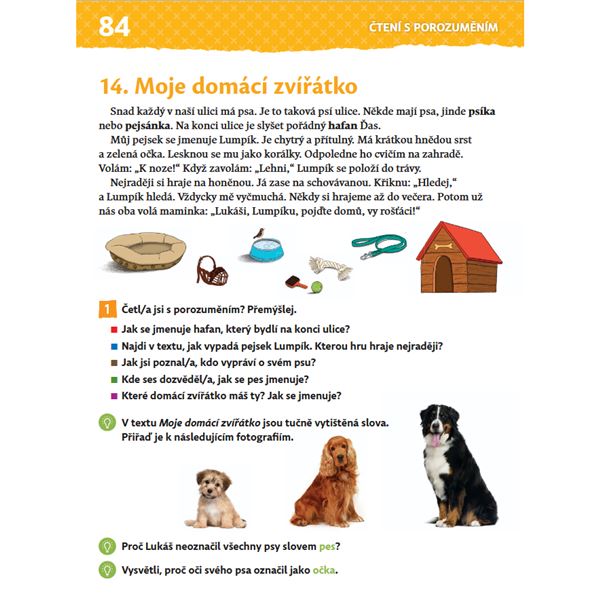 84

ČTENÍ S POROZUMĚNÍM

14. Moje domácí zvířátko

Snad každý v naší ulici má psa. Je to taková psí ulice. Někde mají psa, jinde psíka nebo pejsánka. Na konci ulice je slyšet pořádný hafan Ďas.

Můj pejsek se jmenuje Lumpík. Je chytrý a přítulný. Má krátkou hnědou srst a zelená očka. Lesknou se mu jako korálky. Odpoledne ho cvičím na zahradě. Volám: „K noze!“ Když zavolám: „Lehni,“ Lumpík se položí do trávy.

Nejraději si hraje na honěnou. Já zase na schovávanou. Křiknu: „Hledej,“ a Lumpík hledá. Vždycky mě vyčmuchá. Někdy si hrajeme až do večera. Potom už nás oba volá maminka: „Lukáši, Lumpíku, pojďte domů, vy rošťáci!“

1 Četl/a jsi s porozuměním? Přemýšlej.

Jak se jmenuje hafan, který bydlí na konci ulice?

Najdi v textu, jak vypadá pejsek Lumpík. Kterou hru hraje nejraději?

Jak jsi poznal/a, kdo vypráví o svém psu?

Kde ses dozvěděl/a, jak se pes jmenuje?

Které domácí zvířátko máš ty? Jak se jmenuje?

V textu Moje domácí zvířátko jsou tučně vytištěná slova. Přiřaď je k následujícím fotografiím.

Proč Lukáš neoznačil všechny psy slovem pes?

Vysvětli, proč oči svého psa označil jako očka.