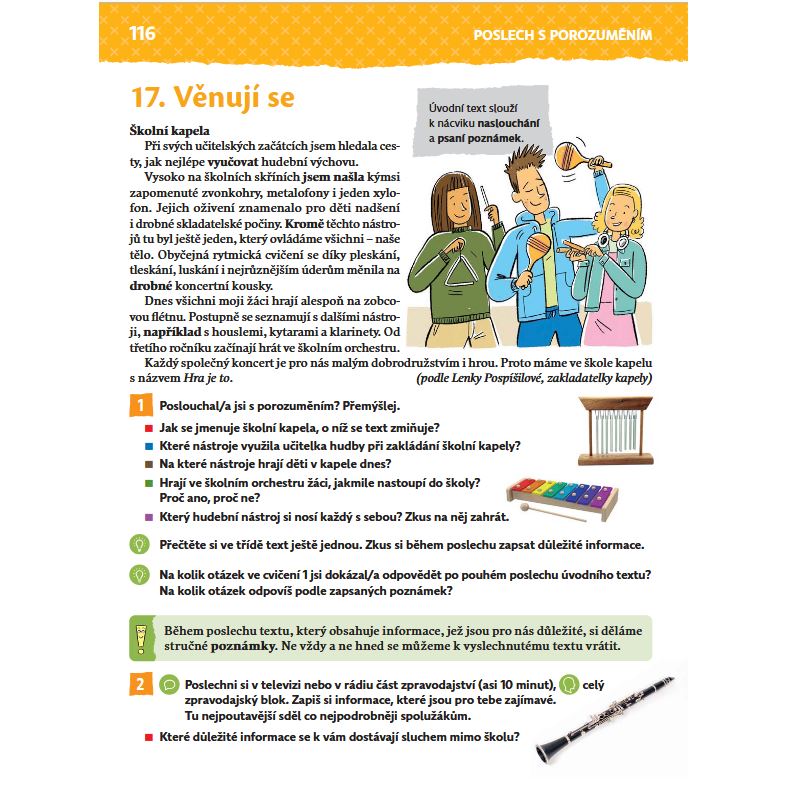 116

POSLECH S POROZUMĚNÍM

17. Věnují se

Úvodní text slouží k nácviku naslouchání a psaní poznámek.

Školní kapela

Při svých učitelských začátcích jsem hledala cesty, jak nejlépe vyučovat hudební výchovu.

Vysoko na školních skříních jsem našla kýmsi zapomenuté zvonkohry, metalofony i jeden xylofon. Jejich oživení znamenalo pro děti nadšení i drobné skladatelské počiny. Kromě těchto nástrojů tu byl ještě jeden, který ovládáme všichni – naše tělo. Obyčejná rytmická cvičení se díky pleskání, tleskání, luskání i nejrůznějším úderům měnila na drobné koncertní kousky.

Dnes všichni moji žáci hrají alespoň na zobcovou flétnu. Postupně se seznamují s dalšími nástroji, například s houslemi, kytarami a klarinety. Od třetího ročníku začínají hrát ve školním orchestru.

Každý společný koncert je pro nás malým dobrodružstvím i hrou. Proto máme ve škole kapelu s názvem Hra je to.

(podle Lenky Pospíšilové, zakladatelky kapely)

1 Poslouchal/a jsi s porozuměním? Přemýšlej.

Jak se jmenuje školní kapela, o níž se text zmiňuje?

Které nástroje využila učitelka hudby při zakládání školní kapely?

Na které nástroje hrají děti v kapele dnes?

Hrají ve školním orchestru žáci, jakmile nastoupí do školy? Proč ano, proč ne?

Který hudební nástroj si nosí každý s sebou? Zkus na něj zahrát.

Přečtěte si ve třídě text ještě jednou. Zkus si během poslechu zapsat důležité informace.

Na kolik otázek ve cvičení 1 jsi dokázal/a odpovědět po pouhém poslechu úvodního textu? Na kolik otázek odpovíš podle zapsaných poznámek?

Během poslechu textu, který obsahuje informace, jež jsou pro nás důležité, si děláme stručné poznámky. Ne vždy a ne hned se můžeme k vyslechnutému textu vrátit.

2 Poslechni si v televizi nebo v rádiu část zpravodajství (asi 10 minut), celý zpravodajský blok. Zapiš si informace, které jsou pro tebe zajímavé. Tu nejpoutavější sděl co nejpodrobněji spolužákům.

Které důležité informace se k vám dostávají sluchem mimo školu?