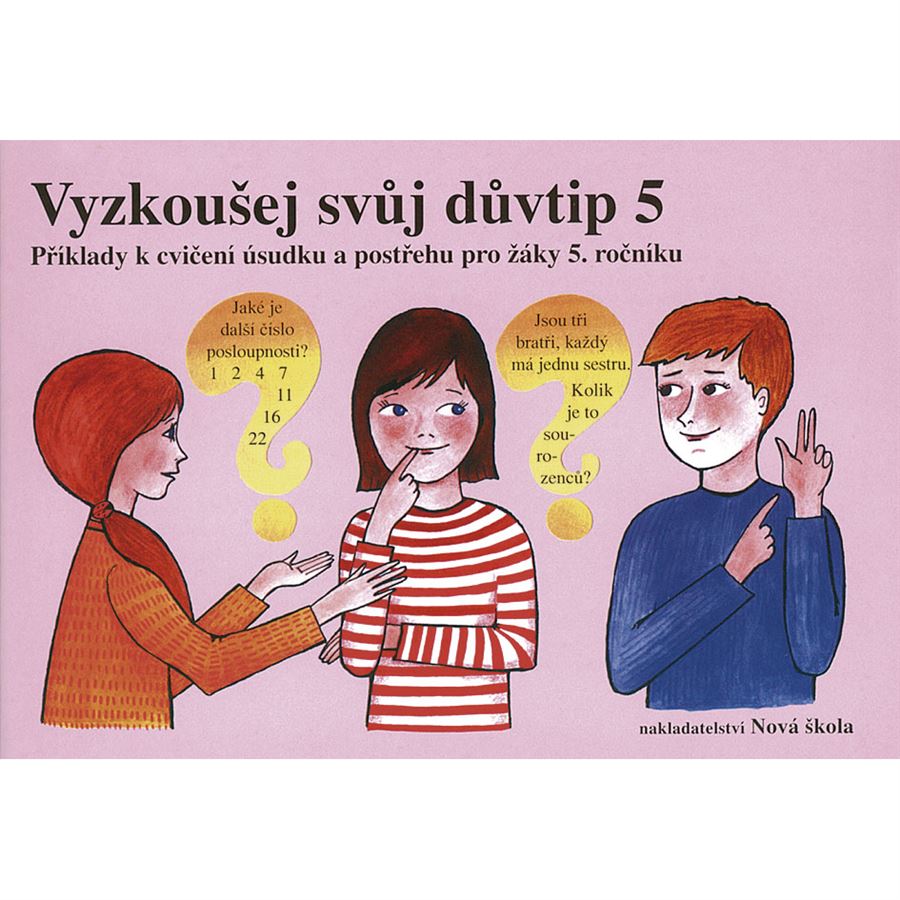 Vyzkoušej svůj důvtip 5

Příklady k cvičení úsudku a postřehu pro žáky 5. ročníku

Jaké je další číslo posloupnosti?
1 2 4 7
11
16
22

Jsou tři bratři, každý má jednu sestru. Kolik je to sourozenců?

nakladatelství Nová škola