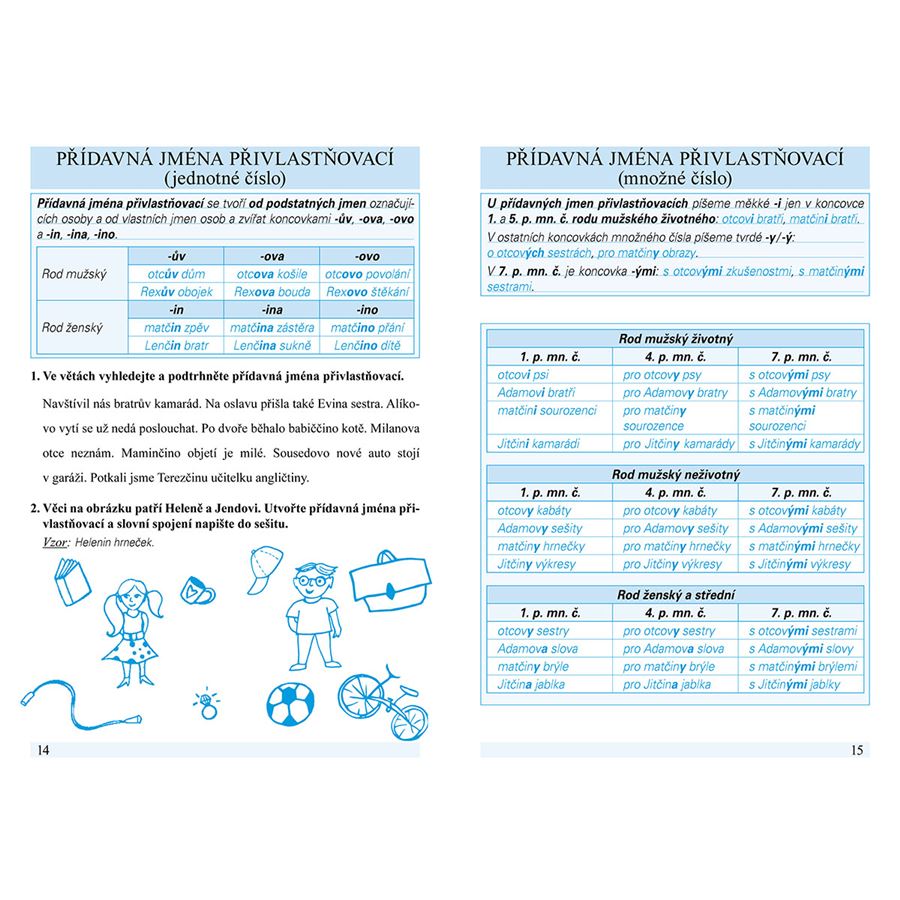 PŘÍDAVNÁ JMÉNA PŘIVLASTŇOVACÍ
(jednotné číslo)

Přídavná jména přivlastňovací se tvoří od podstatných jmen označujících osoby a od vlastních jmen osob a zvířat koncovkami -ův, -ova, -ovo a -in, -ina, -ino.

| | -ův | -ova | -ovo |
|---|---|---|---|
| Rod mužský | otcův dům | otcova košile | otcovo povolání |
| | Rexův obojek | Rexova bouda | Rexovo štěkání |
| | -in | -ina | -ino |
| Rod ženský | matčin zpěv | matčina zástěra | matčino přání |
| | Lenčin bratr | Lenčina sukně | Lenčino dítě |

1. Ve větách vyhledejte a podtrhněte přídavná jména přivlastňovací.

Navštívil nás bratrův kamarád. Na oslavu přišla také Evina sestra. Alíkovo vytí se už nedá poslouchat. Po dvoře běhalo babiččino kotě. Milanova otce neznám. Maminčino objetí je milé. Sousedovo nové auto stojí v garáži. Potkali jsme Terezčinu učitelku angličtiny.

2. Věci na obrázku patří Heleně a Jendovi. Utvořte přídavná jména přivlastňovací a slovní spojení napište do sešitu.
Vzor: Helenin hrneček.

14

PŘÍDAVNÁ JMÉNA PŘIVLASTŇOVACÍ
(množné číslo)

U přídavných jmen přivlastňovacích píšeme měkké -i jen v koncovce 1. a 5. p. mn. č. rodu mužského životného: otcovi bratři, matčini bratři.
V ostatních koncovkách množného čísla píšeme tvrdé -y/-ý: o otcových sestrách, pro matčiny obrazy.
V 7. p. mn. č. je koncovka -ými: s otcovými zkušenostmi, s matčinými sestrami.

| Rod mužský životný | | |
|---|---|---|
| 1. p. mn. č. | 4. p. mn. č. | 7. p. mn. č. |
| otcovi psi | pro otcovy psy | s otcovými psy |
| Adamovi bratři | pro Adamovy bratry | s Adamovými bratry |
| matčini sourozenci | pro matčiny sourozence | s matčinými sourozenci |
| Jitčini kamarádi | pro Jitčiny kamarády | s Jitčinými kamarády |

| Rod mužský neživotný | | |
|---|---|---|
| 1. p. mn. č. | 4. p. mn. č. | 7. p. mn. č. |
| otcovy kabáty | pro otcovy kabáty | s otcovými kabáty |
| Adamovy sešity | pro Adamovy sešity | s Adamovými sešity |
| matčiny hrnečky | pro matčiny hrnečky | s matčinými hrnečky |
| Jitčiny výkresy | pro Jitčiny výkresy | s Jitčinými výkresy |

| Rod ženský a střední | | |
|---|---|---|
| 1. p. mn. č. | 4. p. mn. č. | 7. p. mn. č. |
| otcovy sestry | pro otcovy sestry | s otcovými sestrami |
| Adamova slova | pro Adamova slova | s Adamovými slovy |
| matčiny brýle | pro matčiny brýle | s matčinými brýlemi |
| Jitčina jablka | pro Jitčina jablka | s Jitčinými jablky |

15