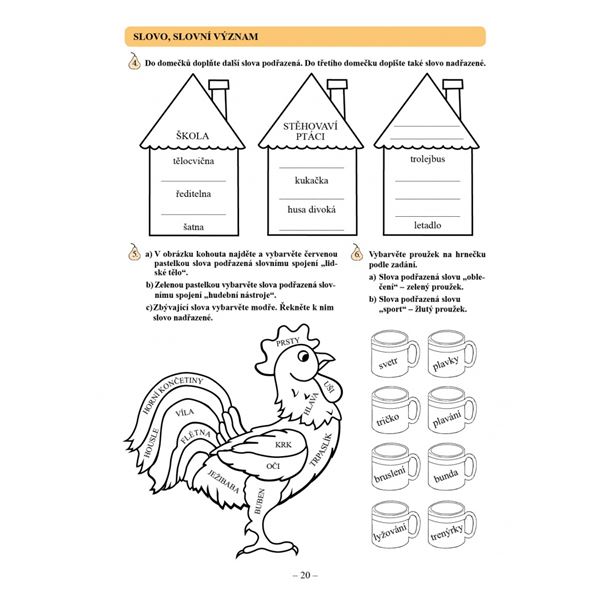 SLOVO, SLOVNÍ VÝZNAM

4. Do domečků doplňte další slova podřazená. Do třetího domečku dopište také slovo nadřazené.

ŠKOLA
tělocvična
ředitelna
šatna

STĚHOVAVÍ PTÁCI
kukačka
husa divoká

trolejbus
letadlo

5. a) V obrázku kohouta najděte a vybarvěte červenou pastelkou slova podřazená slovnímu spojení „lidské tělo“.
b) Zelenou pastelkou vybarvěte slova podřazená slovnímu spojení „hudební nástroje“.
c) Zbývající slova vybarvěte modře. Řekněte k nim slovo nadřazené.

PRSTY
UŠI
HLAVA
HORNÍ KONČETINY
VÍLA
HOUSLE
FLÉTNA
KRK
OČI
TRPASLÍK
JEŽIBABA
BUBEN

6. Vybarvěte proužek na hrnečku podle zadání.
a) Slova podřazená slovu „oblečení“ – zelený proužek.
b) Slova podřazená slovu „sport“ – žlutý proužek.

svetr
plavky
tričko
plavání
bruslení
bunda
lyžování
trenýrky

– 20 –