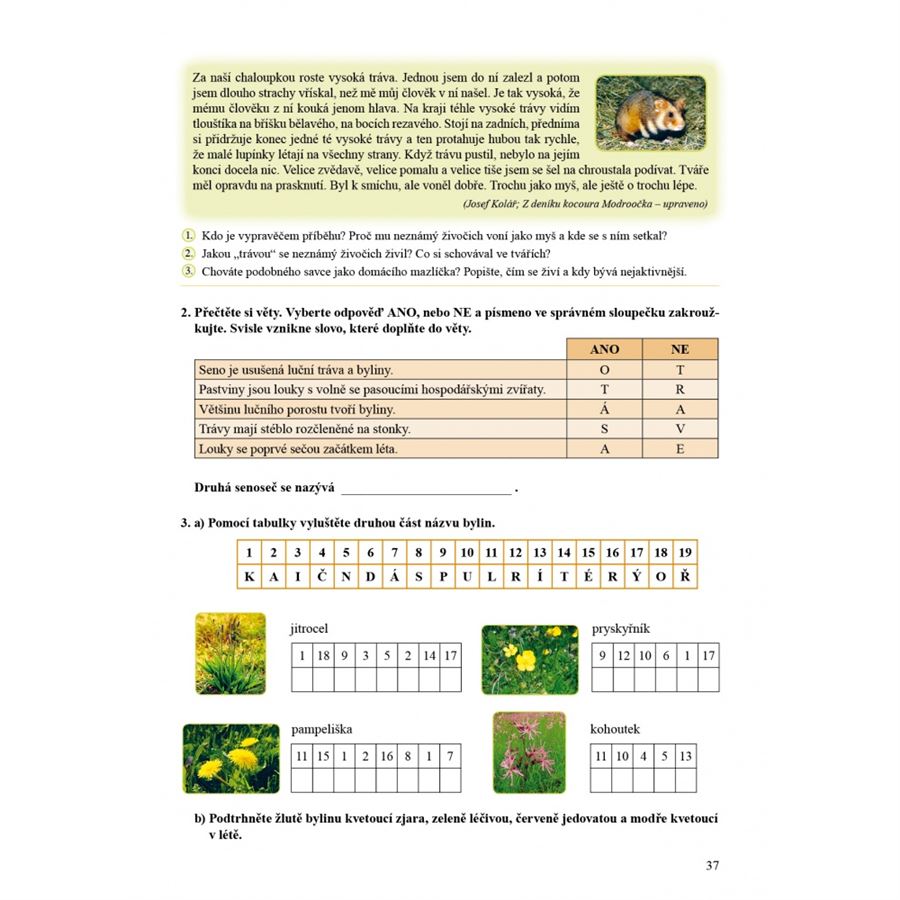 Za naší chaloupkou roste vysoká tráva. Jednou jsem do ní zalezl a potom jsem dlouho strachy vřískal, než mě můj člověk v ní našel. Je tak vysoká, že mému člověku z ní kouká jenom hlava. Na kraji téhle vysoké trávy vidím tlouštíka na bříšku bělavého, na bocích rezavého. Stojí na zadních, předníma si přidržuje konec jedné té vysoké trávy a ten protahuje hubou tak rychle, že malé lupínky létají na všechny strany. Když trávu pustil, nebylo na jejím konci docela nic. Velice zvědavě, velice pomalu a velice tiše jsem se šel na chroustala podívat. Tváře měl opravdu na prasknutí. Byl k smíchu, ale voněl dobře. Trochu jako myš, ale ještě o trochu lépe.

(Josef Kolář; Z deníku kocoura Modroočka – upraveno)

1. Kdo je vypravěčem příběhu? Proč mu neznámý živočich voní jako myš a kde se s ním setkal?
2. Jakou „trávou“ se neznámý živočich živil? Co si schovával ve tvářích?
3. Chováte podobného savce jako domácího mazlíčka? Popište, čím se živí a kdy bývá nejaktivnější.

2. Přečtěte si věty. Vyberte odpověď ANO, nebo NE a písmeno ve správném sloupečku zakroužkujte. Svisle vznikne slovo, které doplňte do věty.

| | ANO | NE |
|---|---|---|
| Seno je usušená luční tráva a byliny. | O | T |
| Pastviny jsou louky s volně se pasoucími hospodářskými zvířaty. | T | R |
| Většinu lučního porostu tvoří byliny. | Á | A |
| Trávy mají stéblo rozčleněné na stonky. | S | V |
| Louky se poprvé sečou začátkem léta. | A | E |

Druhá senoseč se nazývá ________________________ .

3. a) Pomocí tabulky vyluštěte druhou část názvu bylin.

| 1 | 2 | 3 | 4 | 5 | 6 | 7 | 8 | 9 | 10 | 11 | 12 | 13 | 14 | 15 | 16 | 17 | 18 | 19 |
|---|---|---|---|---|---|---|---|---|---|---|---|---|---|---|---|---|---|---|
| K | A | I | Č | N | D | Á | S | P | U | L | R | Í | T | É | R | Ý | O | Ř |

jitrocel
| 1 | 18 | 9 | 3 | 5 | 2 | 14 | 17 |
|---|---|---|---|---|---|---|---|
| | | | | | | | |

pryskyřník
| 9 | 12 | 10 | 6 | 1 | 17 |
|---|---|---|---|---|---|
| | | | | | |

pampeliška
| 11 | 15 | 1 | 2 | 16 | 8 | 1 | 7 |
|---|---|---|---|---|---|---|---|
| | | | | | | | |

kohoutek
| 11 | 10 | 4 | 5 | 13 |
|---|---|---|---|---|
| | | | | |

b) Podtrhněte žlutě bylinu kvetoucí zjara, zeleně léčivou, červeně jedovatou a modře kvetoucí v létě.

37