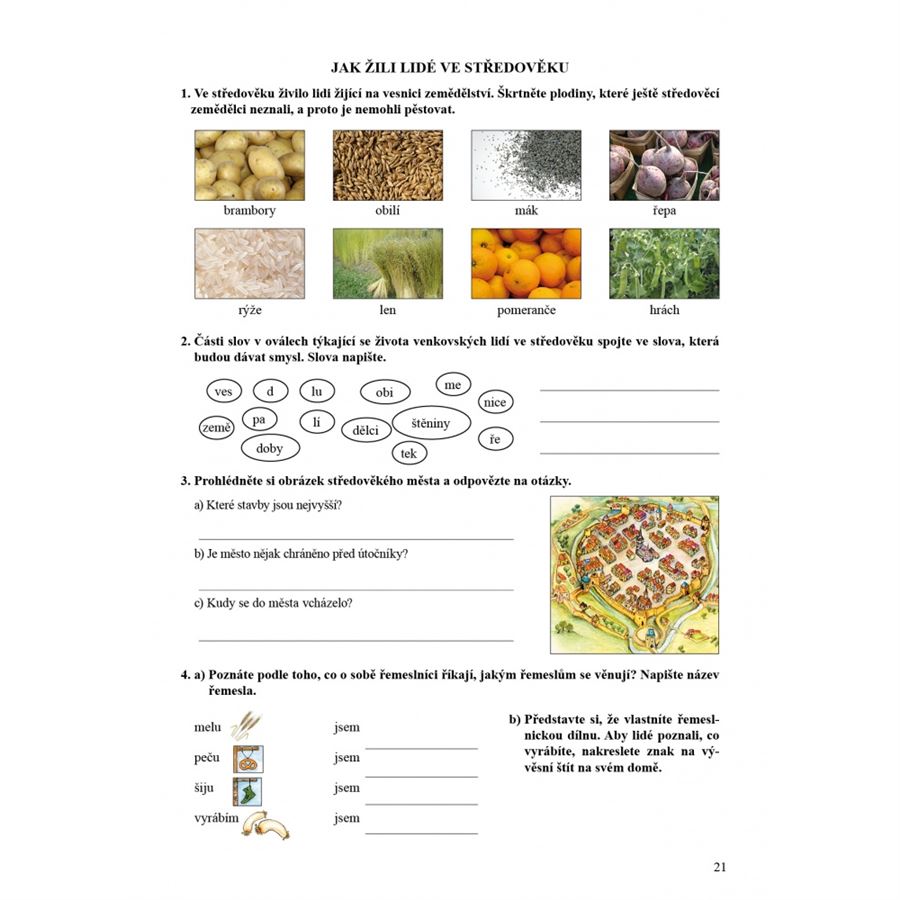 JAK ŽILI LIDÉ VE STŘEDOVĚKU

1. Ve středověku živilo lidi žijící na vesnici zemědělství. Škrtněte plodiny, které ještě středověcí zemědělci neznali, a proto je nemohli pěstovat.

brambory obilí mák řepa

rýže len pomeranče hrách

2. Části slov v oválech týkající se života venkovských lidí ve středověku spojte ve slova, která budou dávat smysl. Slova napište.

ves d lu obi me nice země pa lí dělci štěniny ře doby tek

3. Prohlédněte si obrázek středověkého města a odpovězte na otázky.

a) Které stavby jsou nejvyšší?

b) Je město nějak chráněno před útočníky?

c) Kudy se do města vcházelo?

4. a) Poznáte podle toho, co o sobě řemeslníci říkají, jakým řemeslům se věnují? Napište název řemesla.

melu jsem

peču jsem

šiju jsem

vyrábím jsem

b) Představte si, že vlastníte řemeslnickou dílnu. Aby lidé poznali, co vyrábíte, nakreslete znak na vývěsní štít na svém domě.

21