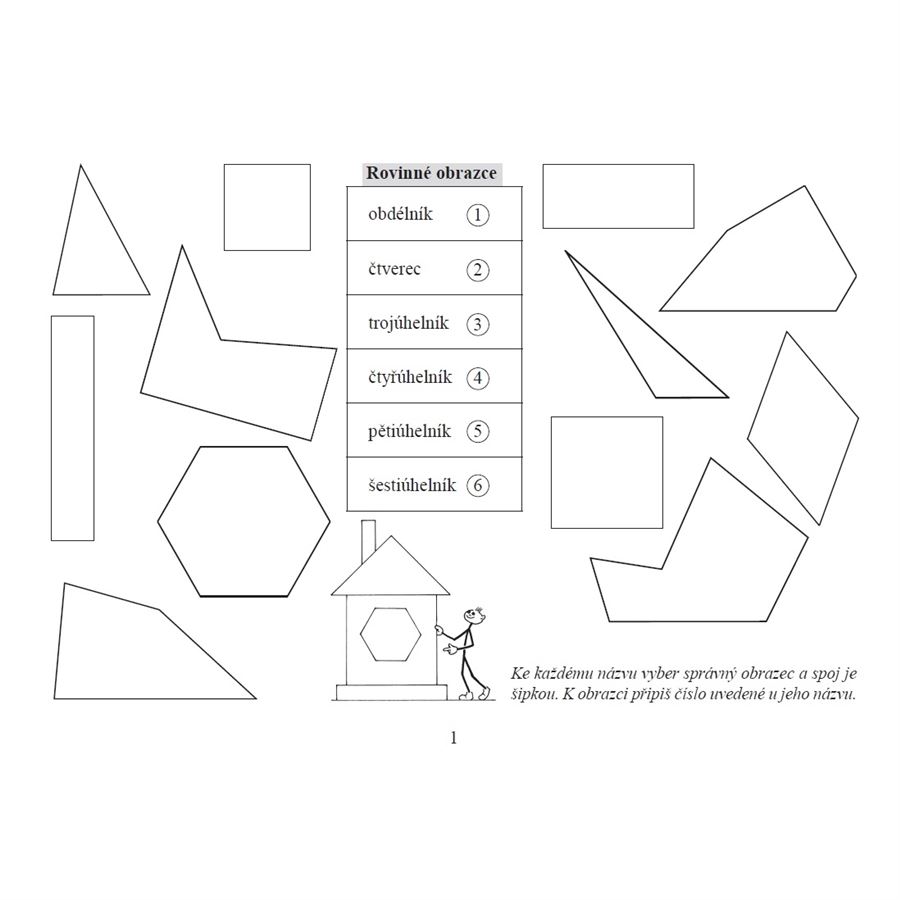 Rovinné obrazce

| obdélník | 1 |
|---|---|
| čtverec | 2 |
| trojúhelník | 3 |
| čtyřúhelník | 4 |
| pětiúhelník | 5 |
| šestiúhelník | 6 |

Ke každému názvu vyber správný obrazec a spoj je šipkou. K obrazci připiš číslo uvedené u jeho názvu.

1