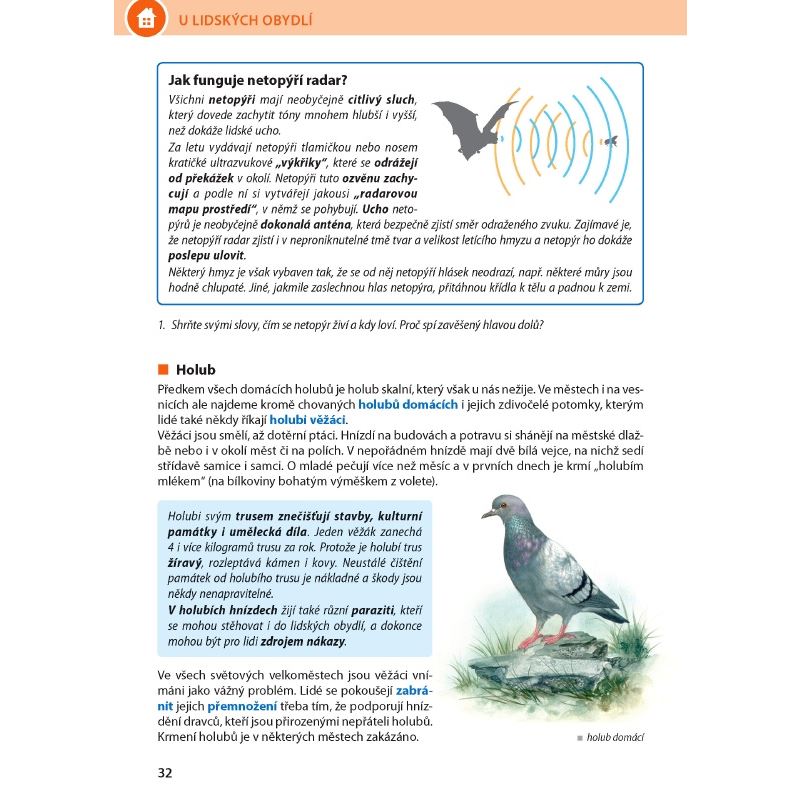 U LIDSKÝCH OBYDLÍ

Jak funguje netopýří radar?
Všichni netopýři mají neobyčejně citlivý sluch, který dovede zachytit tóny mnohem hlubší i vyšší, než dokáže lidské ucho.
Za letu vydávají netopýři tlamičkou nebo nosem kratičké ultrazvukové „výkřiky", které se odrážejí od překážek v okolí. Netopýři tuto ozvěnu zachycují a podle ní si vytvářejí jakousi „radarovou mapu prostředí", v němž se pohybují. Ucho netopýrů je neobyčejně dokonalá anténa, která bezpečně zjistí směr odraženého zvuku. Zajímavé je, že netopýří radar zjistí i v neproniknutelné tmě tvar a velikost letícího hmyzu a netopýr ho dokáže poslepu ulovit.
Některý hmyz je však vybaven tak, že se od něj netopýří hlásek neodrazí, např. některé můry jsou hodně chlupaté. Jiné, jakmile zaslechnou hlas netopýra, přitáhnou křídla k tělu a padnou k zemi.

1. Shrňte svými slovy, čím se netopýr živí a kdy loví. Proč spí zavěšený hlavou dolů?

Holub
Předkem všech domácích holubů je holub skalní, který však u nás nežije. Ve městech i na vesnicích ale najdeme kromě chovaných holubů domácích i jejich zdivočelé potomky, kterým lidé také někdy říkají holubi věžáci.
Věžáci jsou smělí, až dotěrní ptáci. Hnízdí na budovách a potravu si shánějí na městské dlažbě nebo i v okolí měst či na polích. V nepořádném hnízdě mají dvě bílá vejce, na nichž sedí střídavě samice i samci. O mladé pečují více než měsíc a v prvních dnech je krmí „holubím mlékem" (na bílkoviny bohatým výměškem z volete).

Holubi svým trusem znečišťují stavby, kulturní památky i umělecká díla. Jeden věžák zanechá 4 i více kilogramů trusu za rok. Protože je holubí trus žíravý, rozleptává kámen i kovy. Neustálé čištění památek od holubího trusu je nákladné a škody jsou někdy nenapravitelné.
V holubích hnízdech žijí také různí paraziti, kteří se mohou stěhovat i do lidských obydlí, a dokonce mohou být pro lidi zdrojem nákazy.

Ve všech světových velkoměstech jsou věžáci vnímáni jako vážný problém. Lidé se pokoušejí zabránit jejich přemnožení třeba tím, že podporují hnízdění dravců, kteří jsou přirozenými nepřáteli holubů. Krmení holubů je v některých městech zakázáno.

holub domácí

32