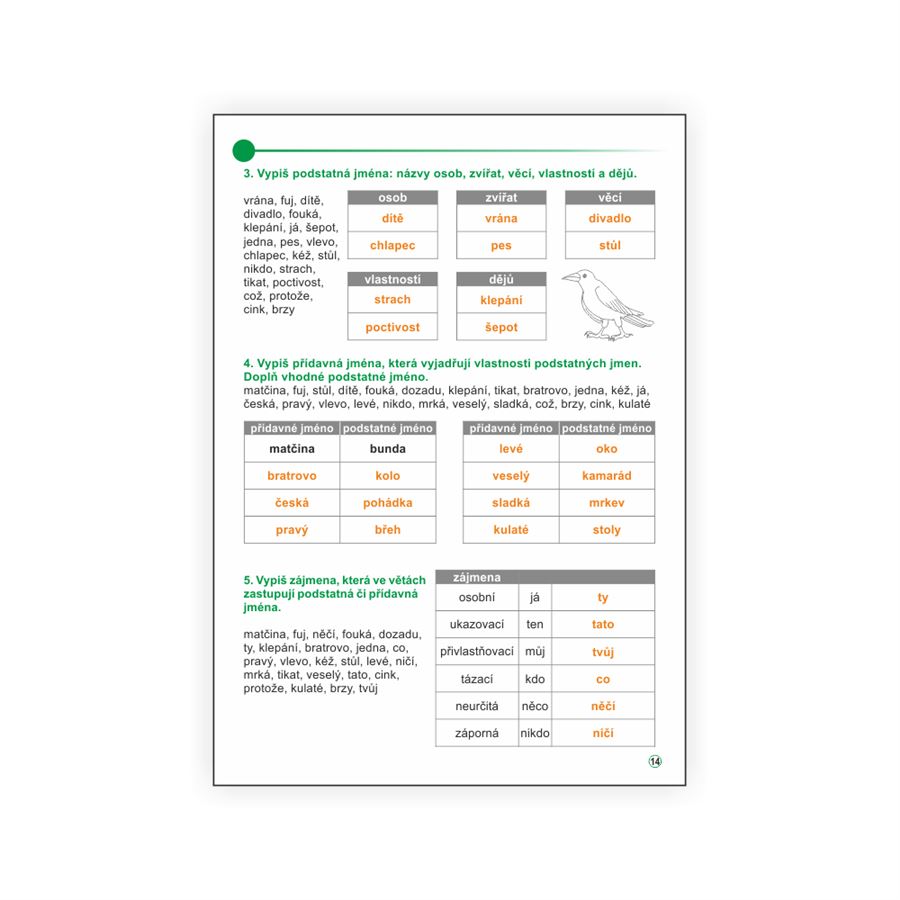 3. Vypiš podstatná jména: názvy osob, zvířat, věcí, vlastností a dějů.

vrána, fuj, dítě, divadlo, fouká, klepání, já, šepot, jedna, pes, vlevo, chlapec, kéž, stůl, nikdo, strach, tikat, poctivost, což, protože, cink, brzy

| osob |
|---|
| dítě |
| chlapec |

| zvířat |
|---|
| vrána |
| pes |

| věcí |
|---|
| divadlo |
| stůl |

| vlastností |
|---|
| strach |
| poctivost |

| dějů |
|---|
| klepání |
| šepot |

4. Vypiš přídavná jména, která vyjadřují vlastnosti podstatných jmen. Doplň vhodné podstatné jméno.
matčina, fuj, stůl, dítě, fouká, dozadu, klepání, tikat, bratrovo, jedna, kéž, já, česká, pravý, vlevo, levé, nikdo, mrká, veselý, sladká, což, brzy, cink, kulaté

| přídavné jméno | podstatné jméno |
|---|---|
| matčina | bunda |
| bratrovo | kolo |
| česká | pohádka |
| pravý | břeh |

| přídavné jméno | podstatné jméno |
|---|---|
| levé | oko |
| veselý | kamarád |
| sladká | mrkev |
| kulaté | stoly |

5. Vypiš zájmena, která ve větách zastupují podstatná či přídavná jména.

matčina, fuj, něčí, fouká, dozadu, ty, klepání, bratrovo, jedna, co, pravý, vlevo, kéž, stůl, levé, ničí, mrká, tikat, veselý, tato, cink, protože, kulaté, brzy, tvůj

| zájmena | | |
|---|---|---|
| osobní | já | ty |
| ukazovací | ten | tato |
| přivlastňovací | můj | tvůj |
| tázací | kdo | co |
| neurčitá | něco | něčí |
| záporná | nikdo | ničí |

14