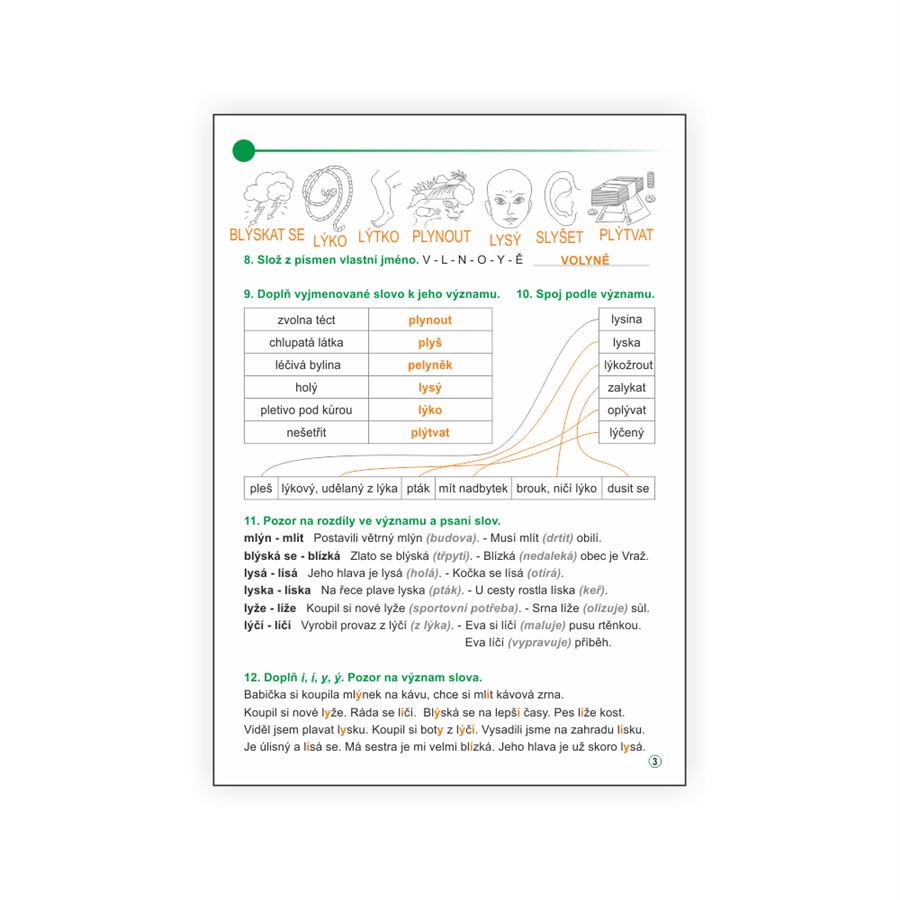 BLÝSKAT SE LÝKO LÝTKO PLYNOUT LYSÝ SLYŠET PLÝTVAT

8. Slož z písmen vlastní jméno. V - L - N - O - Y - Ě VOLYNĚ

9. Doplň vyjmenované slovo k jeho významu.

| zvolna téct | plynout |
|---|---|
| chlupatá látka | plyš |
| léčivá bylina | pelyněk |
| holý | lysý |
| pletivo pod kůrou | lýko |
| nešetřit | plýtvat |

10. Spoj podle významu.

lysina
lyska
lýkožrout
zalykat
oplývat
lýčený

| pleš | lýkový, udělaný z lýka | pták | mít nadbytek | brouk, ničí lýko | dusit se |
|---|---|---|---|---|---|

11. Pozor na rozdíly ve významu a psaní slov.
mlýn - mlít Postavili větrný mlýn (budova). - Musí mlít (drtit) obilí.
blýská se - blízká Zlato se blýská (třpytí). - Blízká (nedaleká) obec je Vraž.
lysá - lísá Jeho hlava je lysá (holá). - Kočka se lísá (otírá).
lyska - líska Na řece plave lyska (pták). - U cesty rostla líska (keř).
lyže - líže Koupil si nové lyže (sportovní potřeba). - Srna líže (olizuje) sůl.
lýčí - líčí Vyrobil provaz z lýčí (z lýka). - Eva si líčí (maluje) pusu rtěnkou.
Eva líčí (vypravuje) příběh.

12. Doplň i, í, y, ý. Pozor na význam slova.
Babička si koupila mlýnek na kávu, chce si mlít kávová zrna.
Koupil si nové lyže. Ráda se líčí. Blýská se na lepší časy. Pes líže kost.
Viděl jsem plavat lysku. Koupil si boty z lýčí. Vysadili jsme na zahradu lísku.
Je úlisný a lísá se. Má sestra je mi velmi blízká. Jeho hlava je už skoro lysá.

3