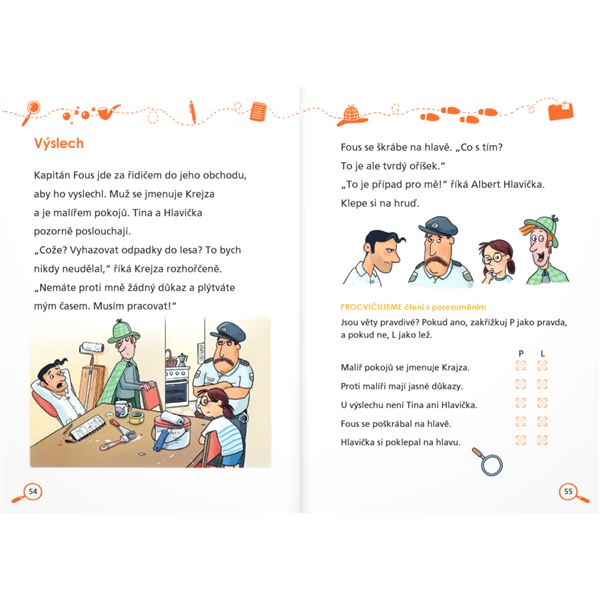 Výslech

Kapitán Fous jde za řidičem do jeho obchodu, aby ho vyslechl. Muž se jmenuje Krejza a je malířem pokojů. Tina a Hlavička pozorně poslouchají.
„Cože? Vyhazovat odpadky do lesa? To bych nikdy neudělal," říká Krejza rozhořčeně. „Nemáte proti mně žádný důkaz a plýtváte mým časem. Musím pracovat!"

54

Fous se škrábe na hlavě. „Co s tím? To je ale tvrdý oříšek."
„To je případ pro mě!" říká Albert Hlavička. Klepe si na hruď.

PROCVIČUJEME čtení s porozuměním
Jsou věty pravdivé? Pokud ano, zakřížkuj P jako pravda, a pokud ne, L jako lež.

| | P | L |
|---|---|---|
| Malíř pokojů se jmenuje Krajza. | | |
| Proti malíři mají jasné důkazy. | | |
| U výslechu není Tina ani Hlavička. | | |
| Fous se poškrábal na hlavě. | | |
| Hlavička si poklepal na hlavu. | | |

55