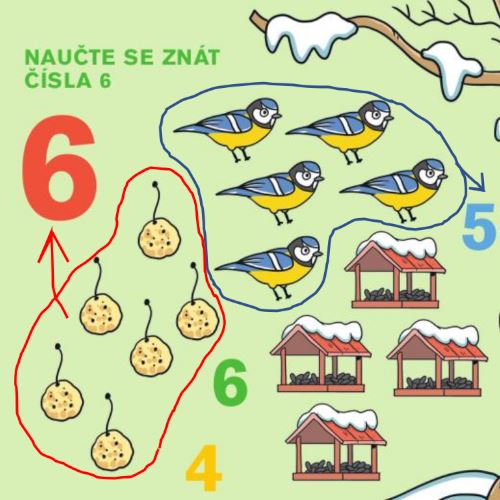 NAUČTE SE ZNÁT ČÍSLA 6

6

5

6

4